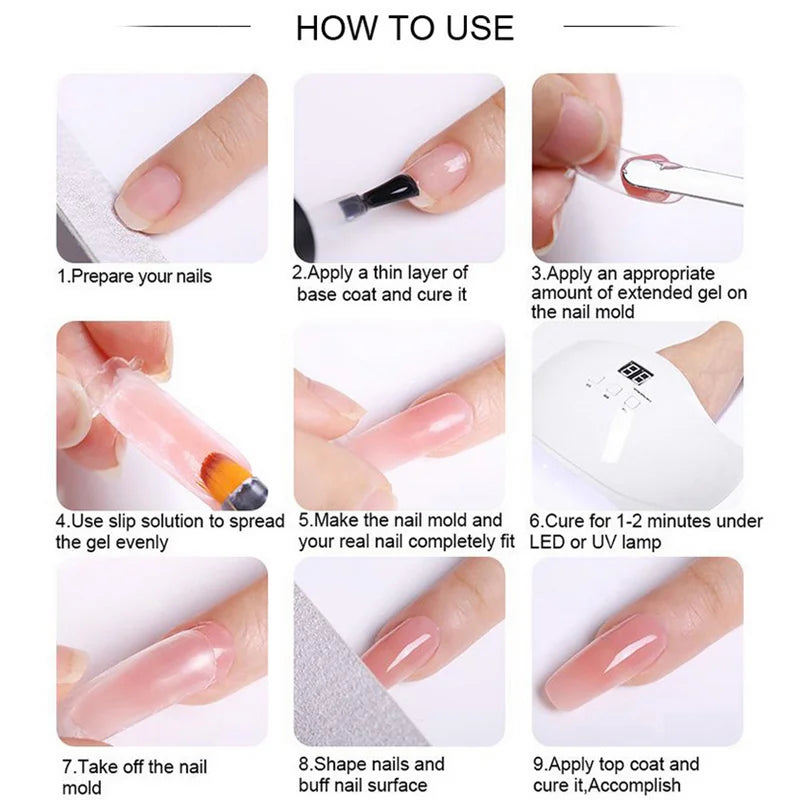 HOW TO USE

1.Prepare your nails

2.Apply a thin layer of base coat and cure it

3.Apply an appropriate amount of extended gel on the nail mold

4.Use slip solution to spread the gel evenly

5.Make the nail mold and your real nail completely fit

6.Cure for 1-2 minutes under LED or UV lamp

7.Take off the nail mold

8.Shape nails and buff nail surface

9.Apply top coat and cure it,Accomplish